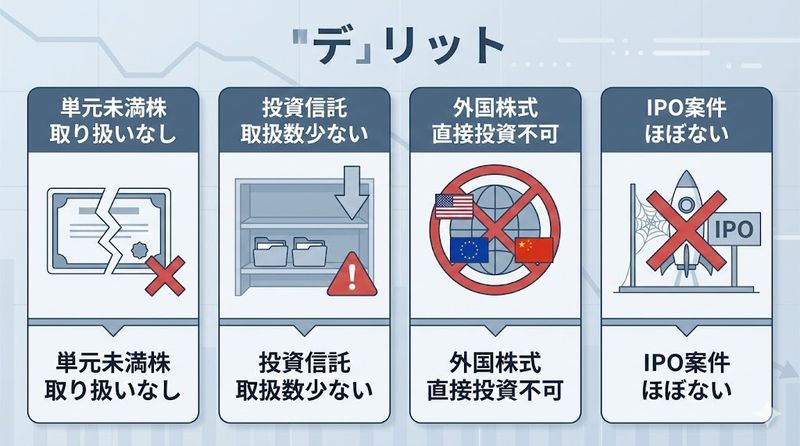 "デ」リット

単元未満株
取り扱いなし

単元未満株
取り扱いなし

投資信託
取扱数少ない

投資信託
取扱数少ない

外国株式
直接投資不可

外国株式
直接投資不可

IPO案件
ほぼない

IPO

IPO案件
ほぼない